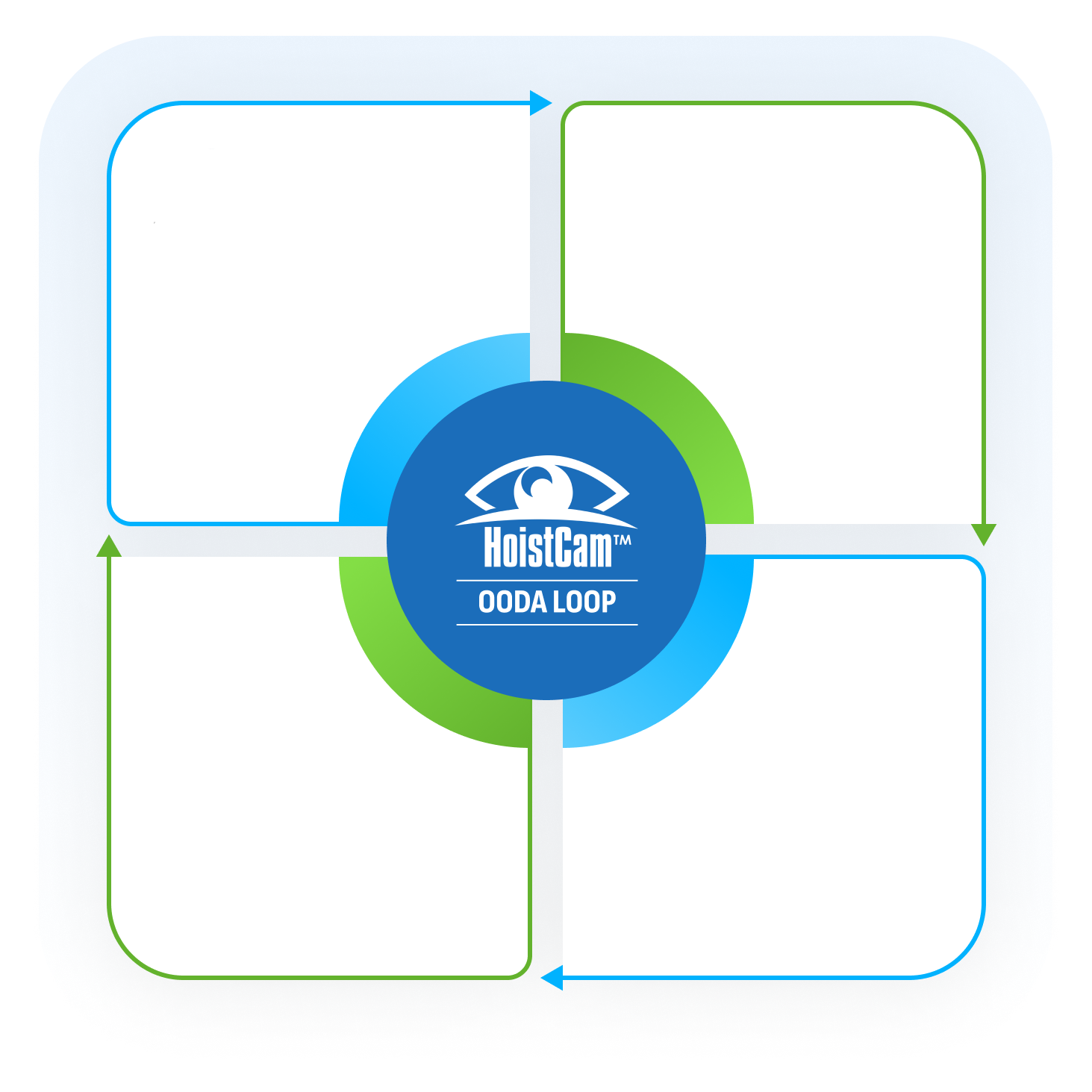 HoistCam™
OODA LOOP